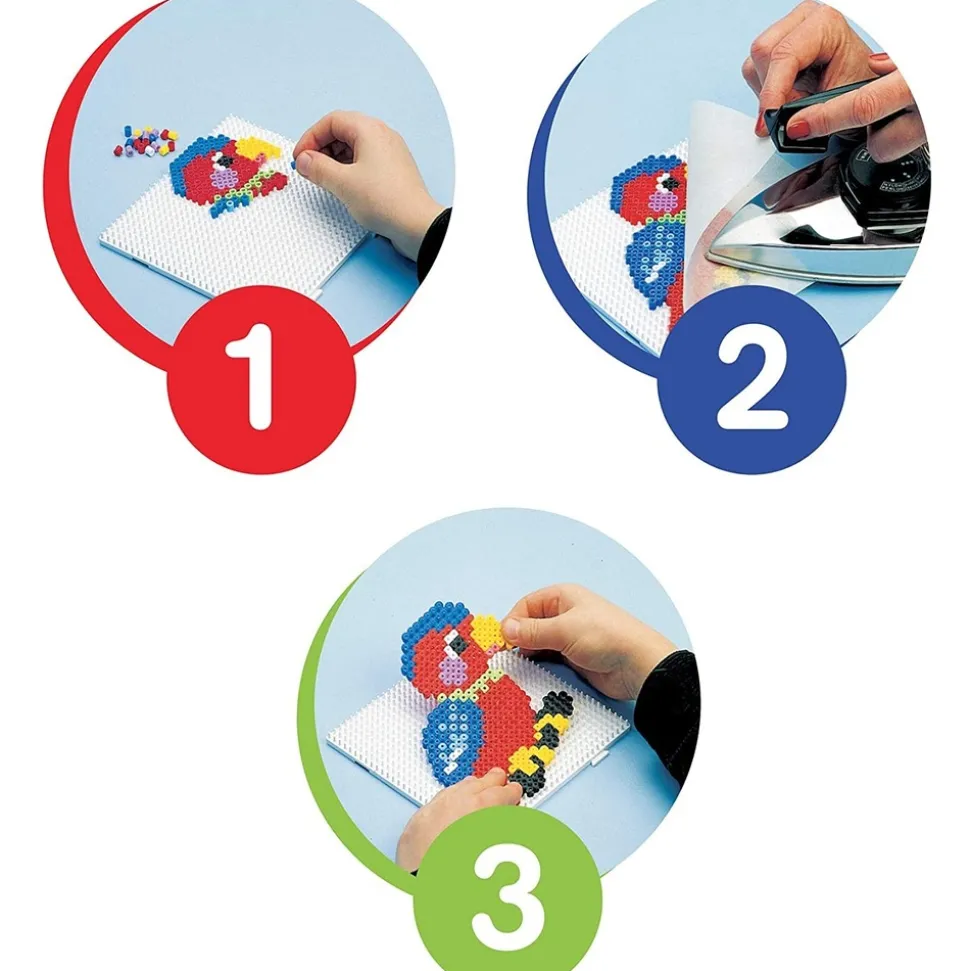 1

2

3