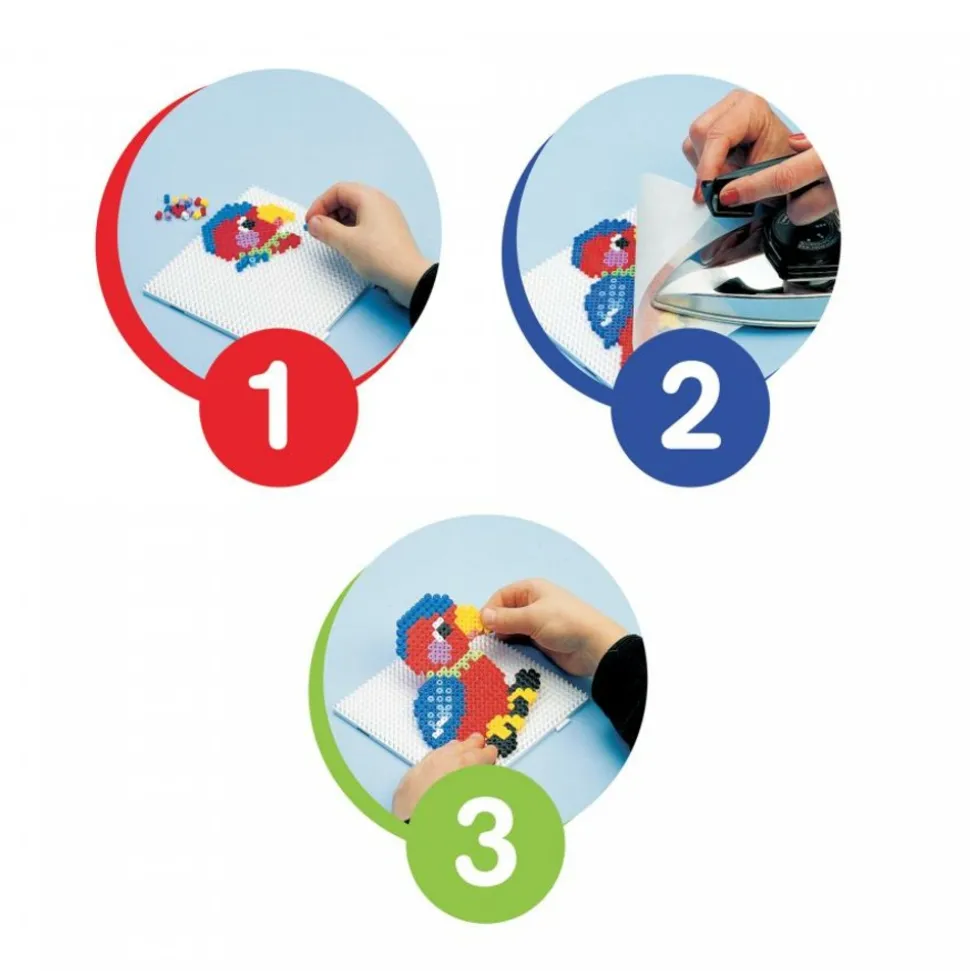 1

2

3