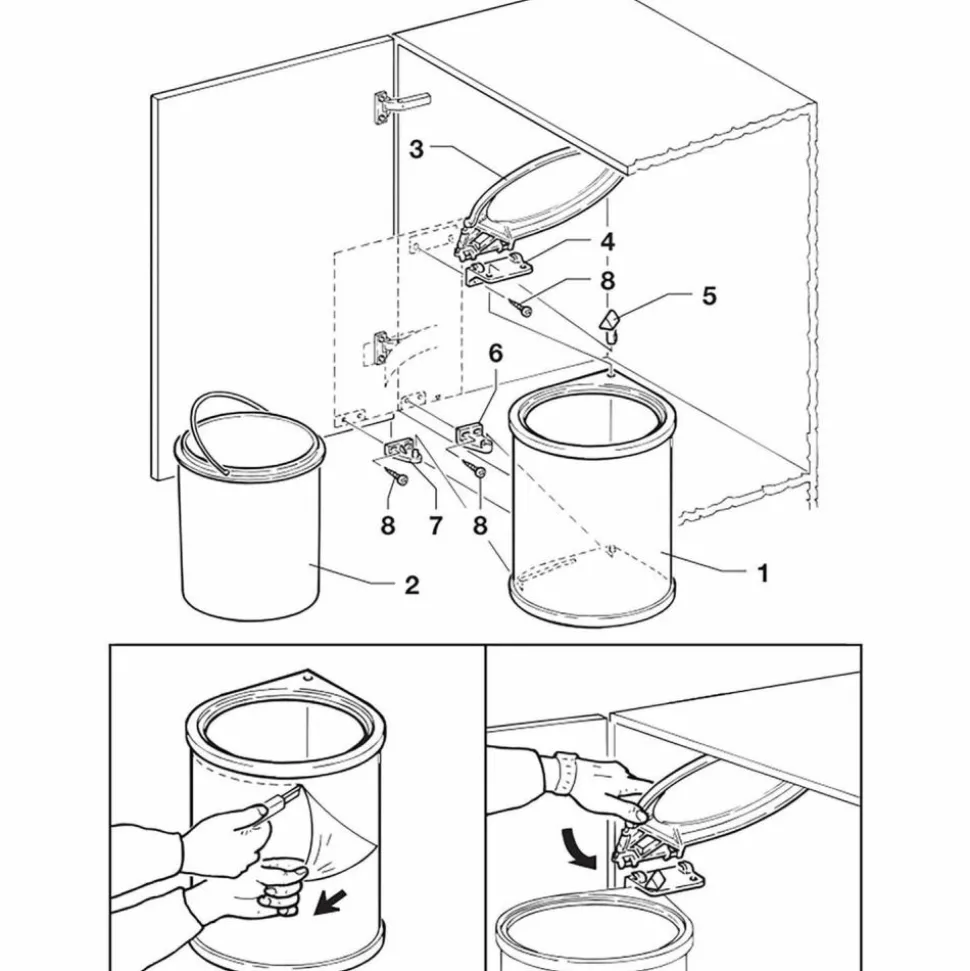 3
4
8
5
6
8
7
8
2
1