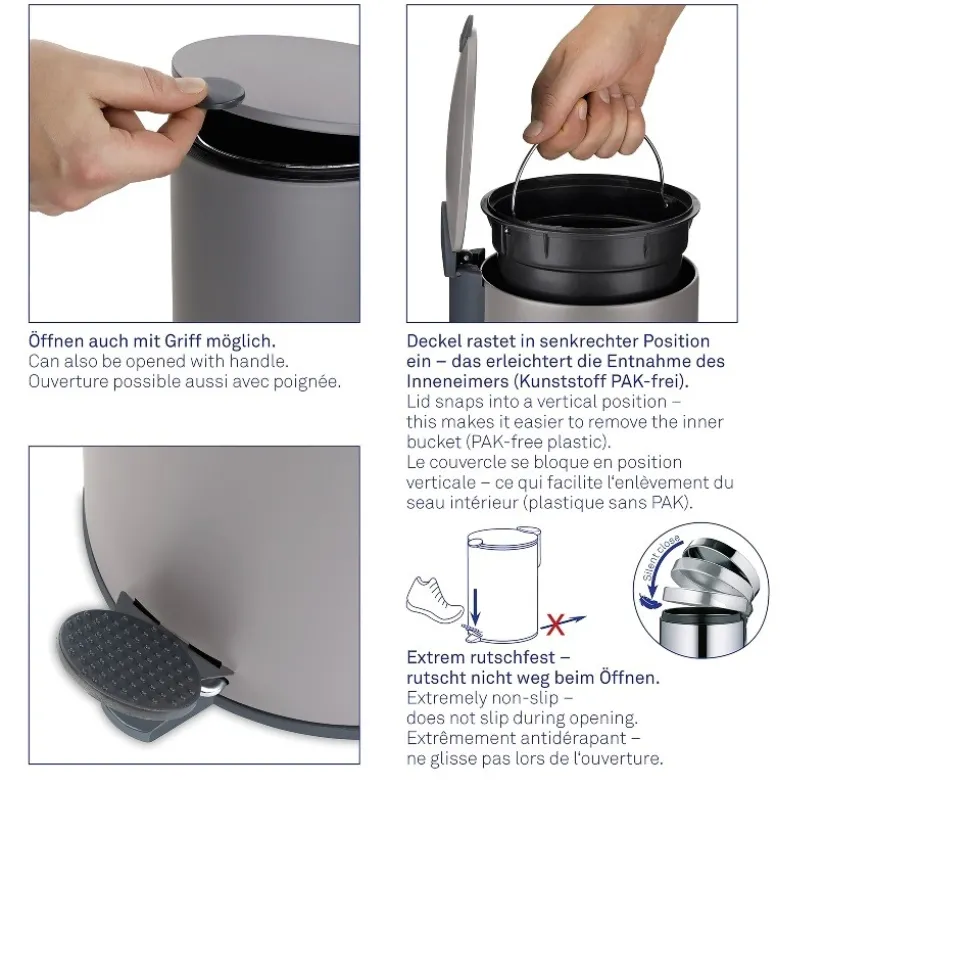 Öffnen auch mit Griff möglich.
Can also be opened with handle.
Ouverture possible aussi avec poignée.

Deckel rastet in senkrechter Position ein – das erleichtert die Entnahme des Inneneimers (Kunststoff PAK-frei).
Lid snaps into a vertical position – this makes it easier to remove the inner bucket (PAK-free plastic).
Le couvercle se bloque en position verticale – ce qui facilite l'enlèvement du seau intérieur (plastique sans PAK).

Silent close

Extrem rutschfest – rutscht nicht weg beim Öffnen.
Extremely non-slip – does not slip during opening.
Extrêmement antidérapant – ne glisse pas lors de l'ouverture.